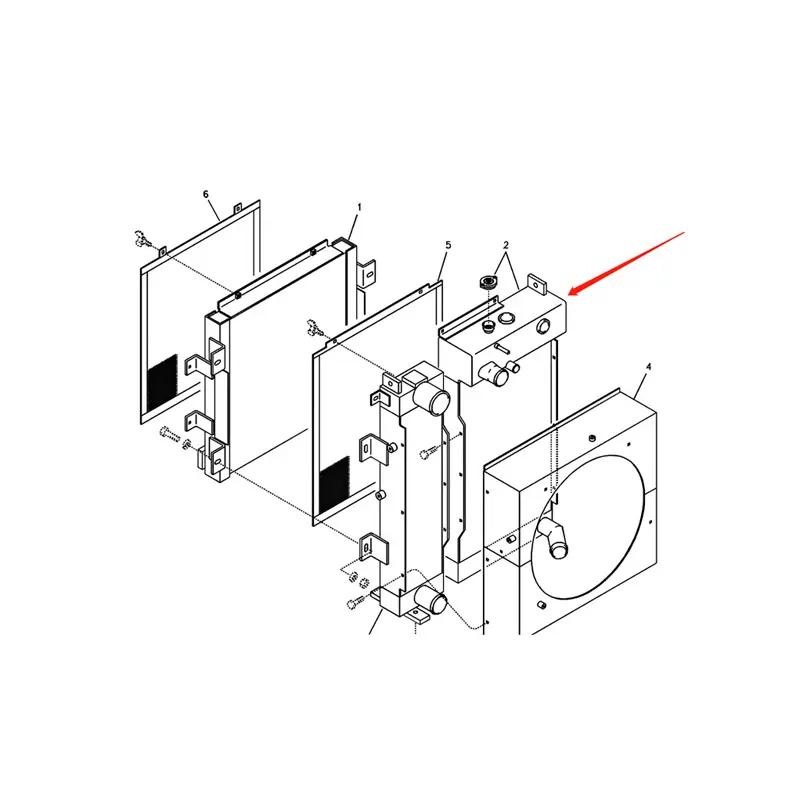 6
1
5
2
4