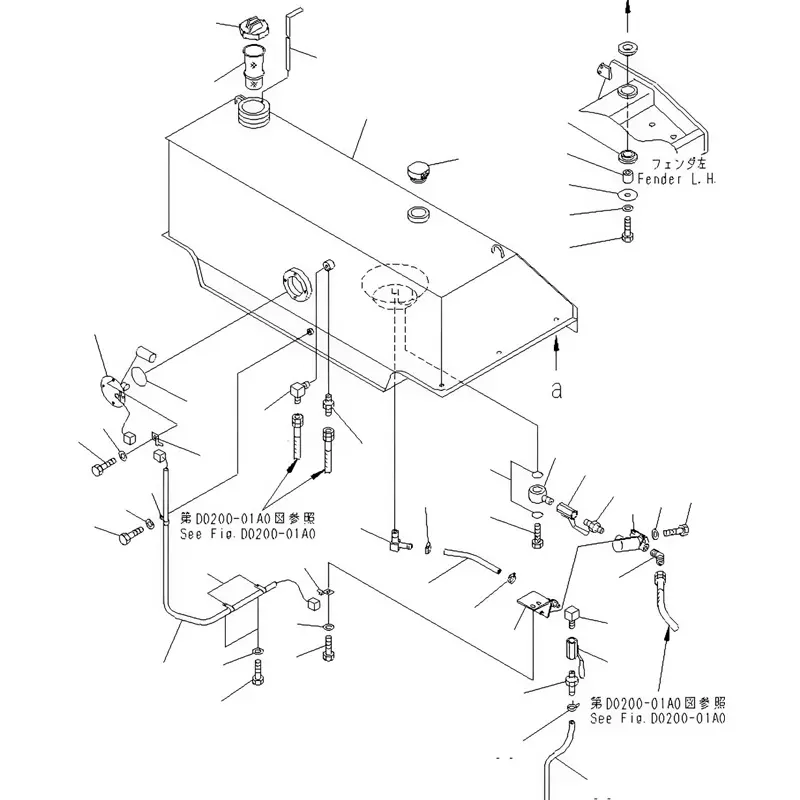 フェンダ左
Fender L.H.

a

第D0200-01A0図参照
See Fig.D0200-01A0

第D0200-01A0図参照
See Fig.D0200-01A0