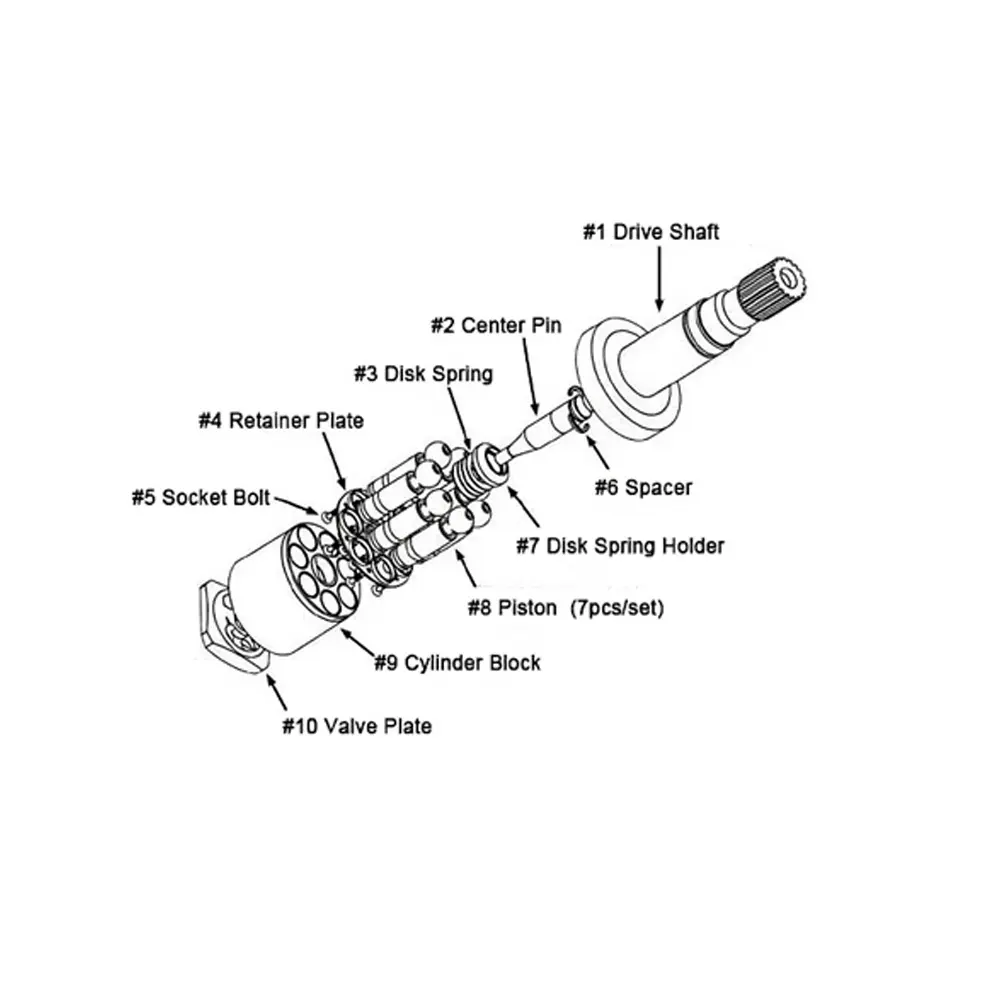 #1 Drive Shaft

#2 Center Pin

#3 Disk Spring

#4 Retainer Plate

#5 Socket Bolt

#6 Spacer

#7 Disk Spring Holder

#8 Piston (7pcs/set)

#9 Cylinder Block

#10 Valve Plate