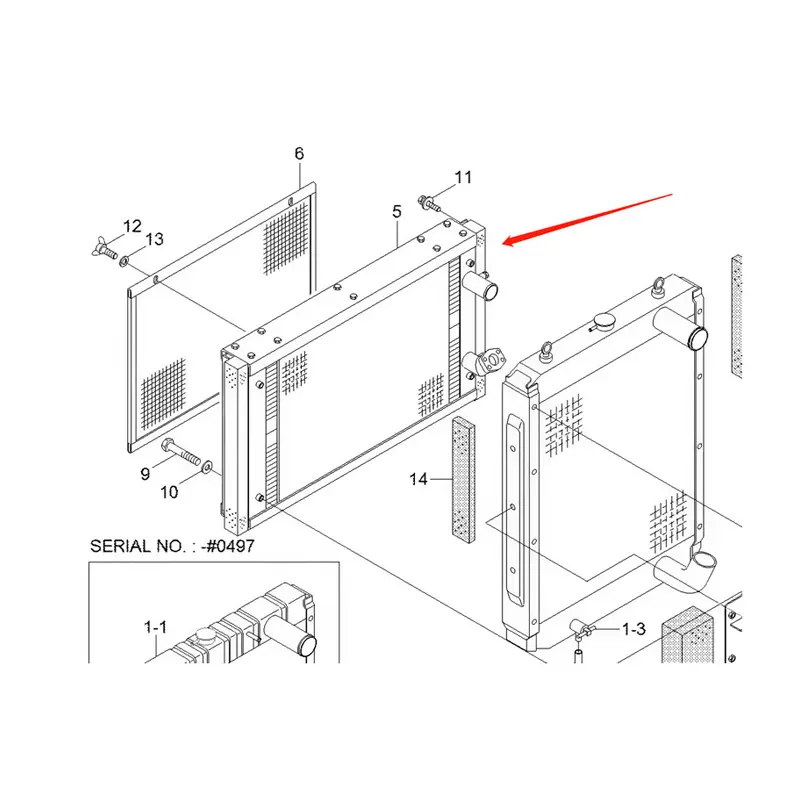 6

11

5

12

13

9

10

14

SERIAL NO. : -#0497

1-1

1-3