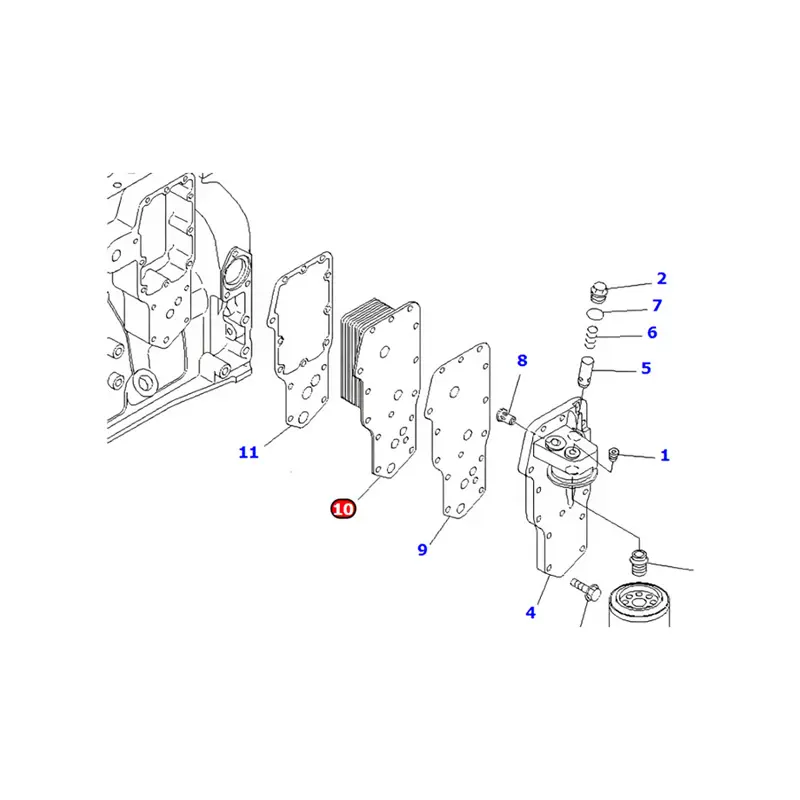 2
7
6
5
8
1
11
10
9
4