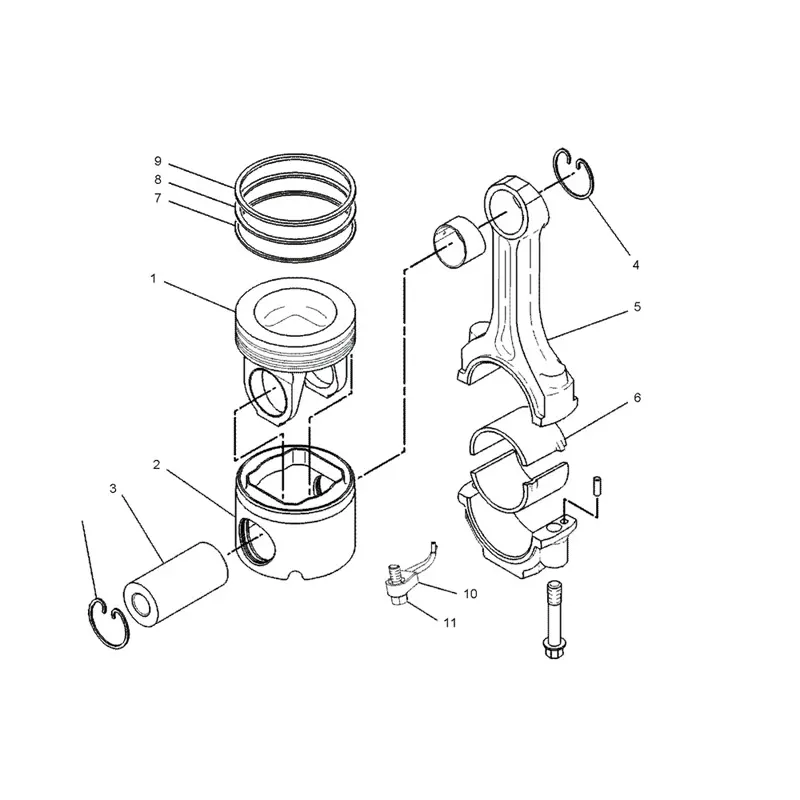 9
8
7
1
2
3
4
5
6
10
11